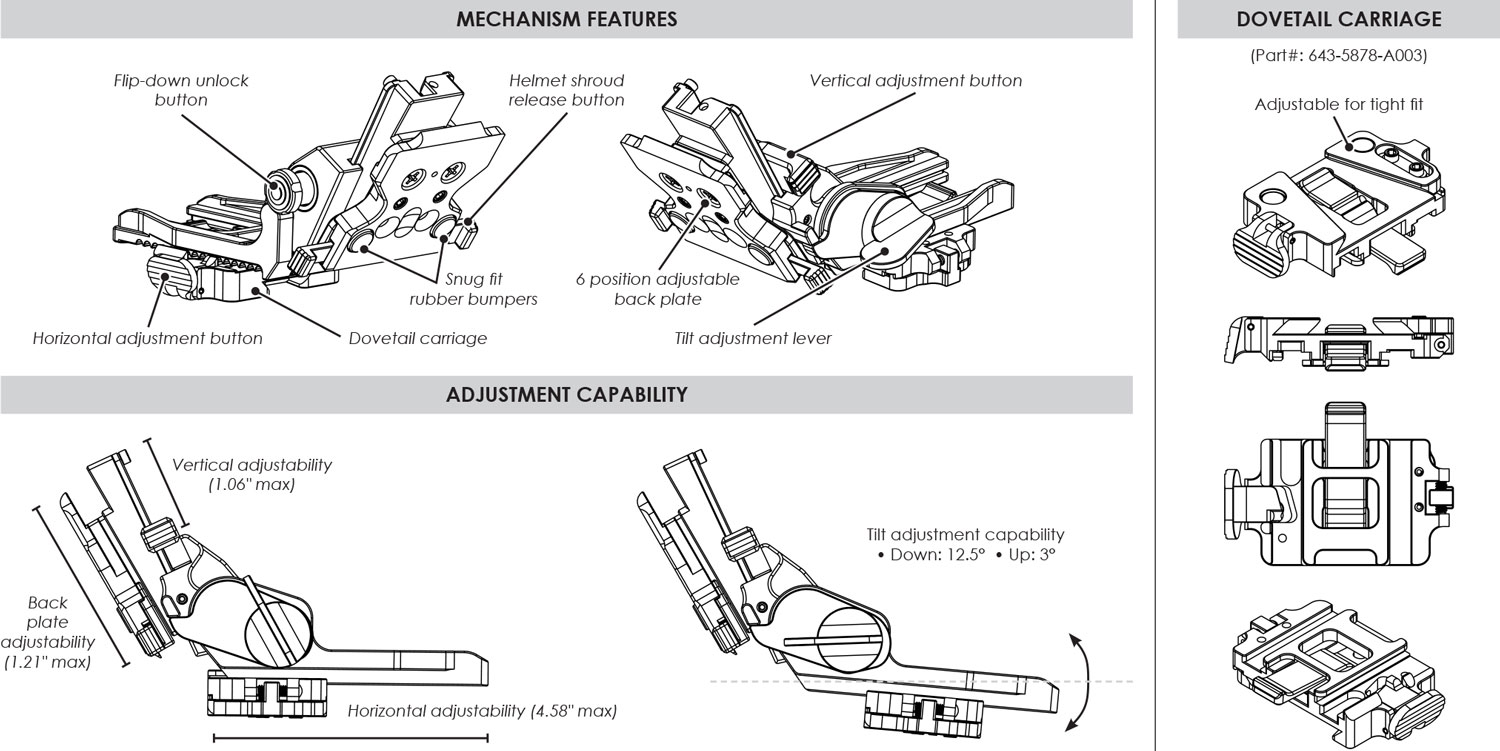 MECHANISM FEATURES

Flip-down unlock button

Helmet shroud release button

Snug fit rubber bumpers

Horizontal adjustment button

Dovetail carriage

Vertical adjustment button

6 position adjustable back plate

Tilt adjustment lever

ADJUSTMENT CAPABILITY

Vertical adjustability (1.06" max)

Back plate adjustability (1.21" max)

Horizontal adjustability (4.58" max)

Tilt adjustment capability
• Down: 12.5° • Up: 3°

DOVETAIL CARRIAGE

(Part#: 643-5878-A003)

Adjustable for tight fit