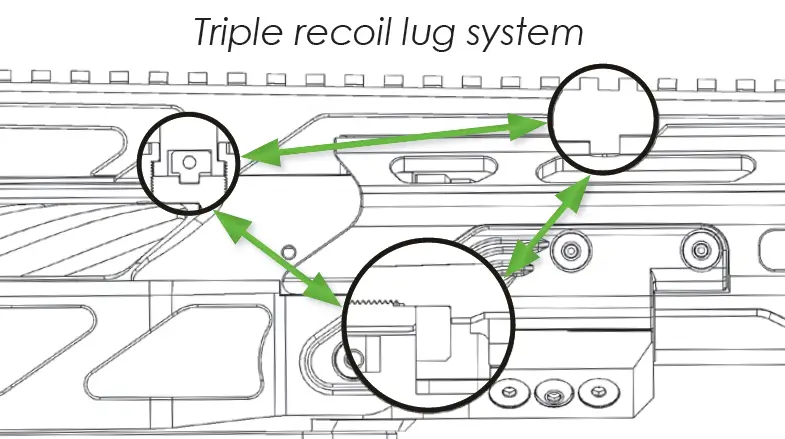 Triple recoil lug system